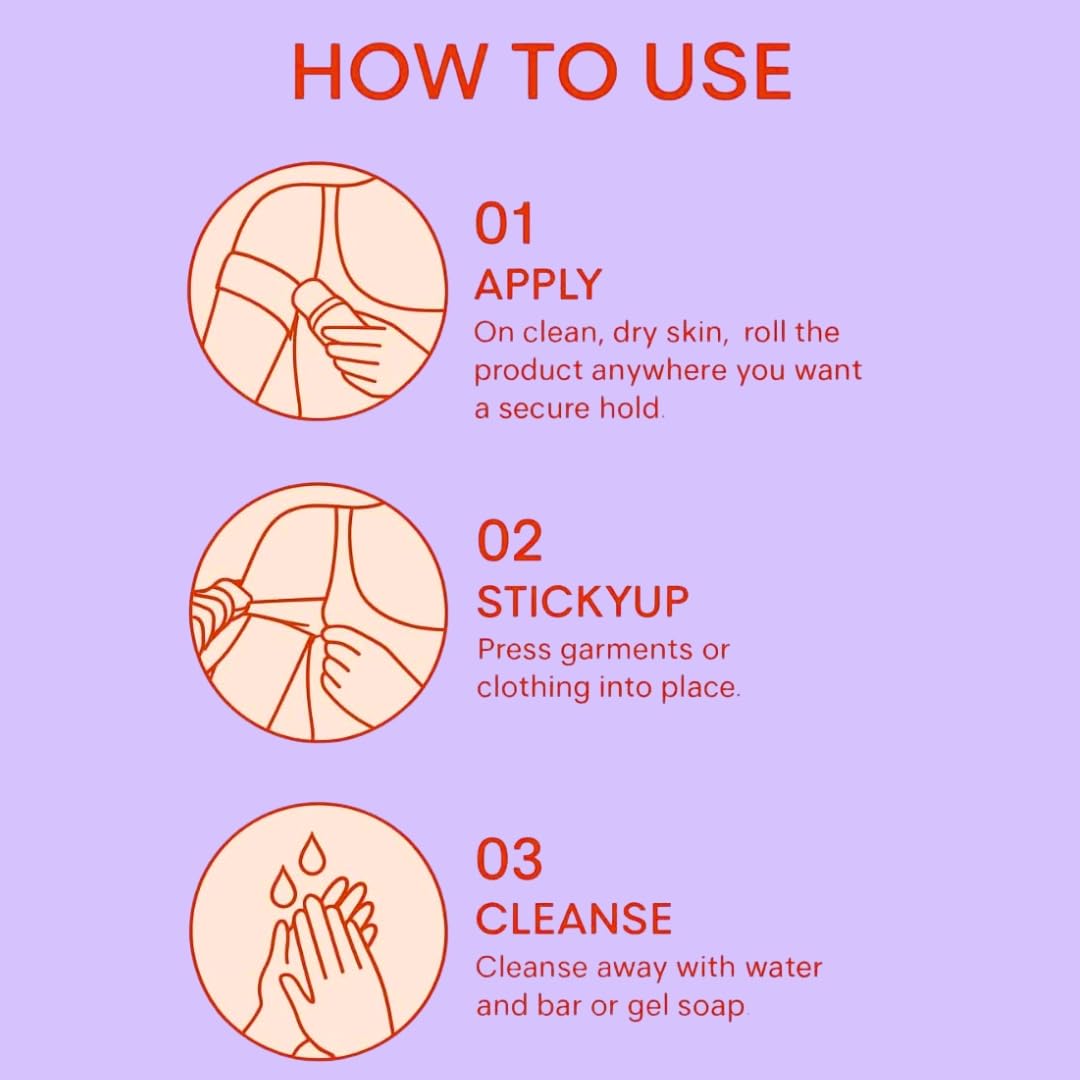 HOW TO USE

01
APPLY
On clean, dry skin, roll the product anywhere you want a secure hold.

02
STICKYUP
Press garments or clothing into place.

03
CLEANSE
Cleanse away with water and bar or gel soap.