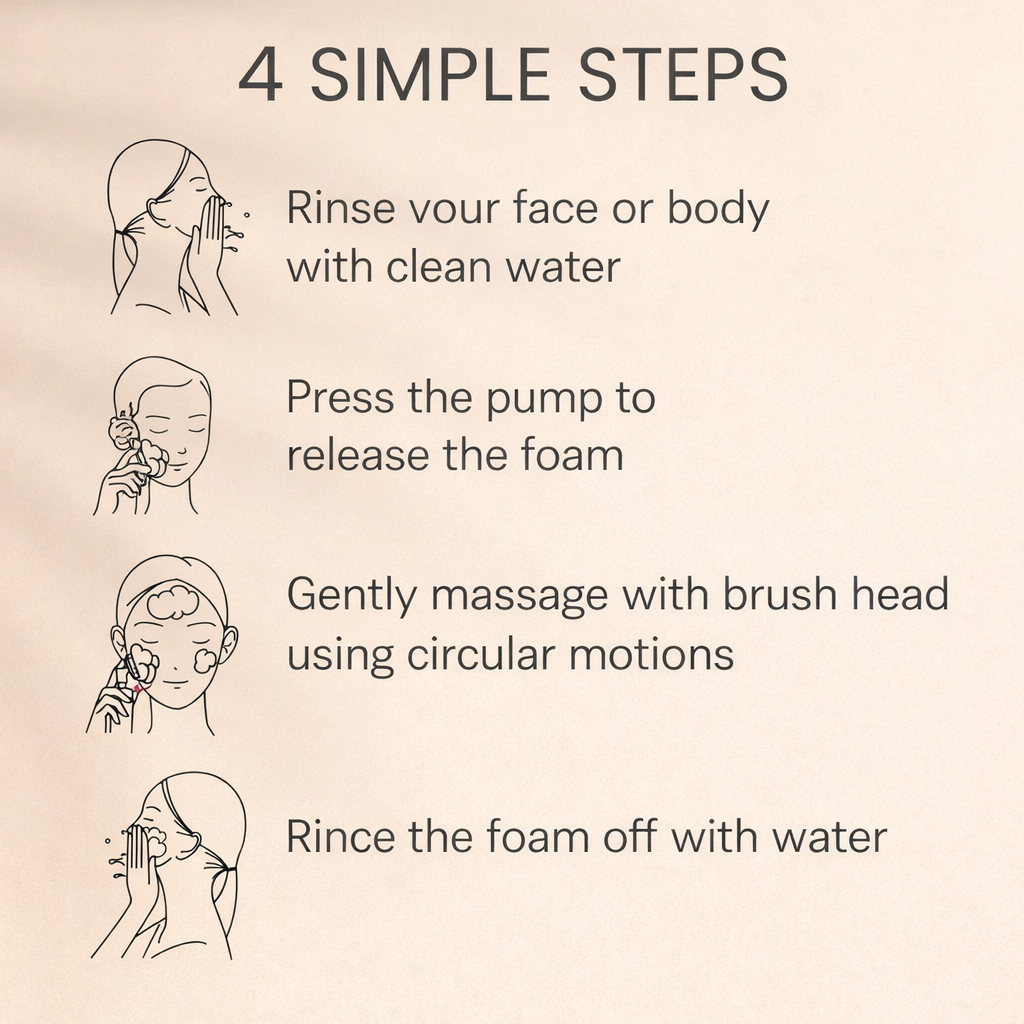 4 SIMPLE STEPS

Rinse vour face or body with clean water

Press the pump to release the foam

Gently massage with brush head using circular motions

Rince the foam off with water