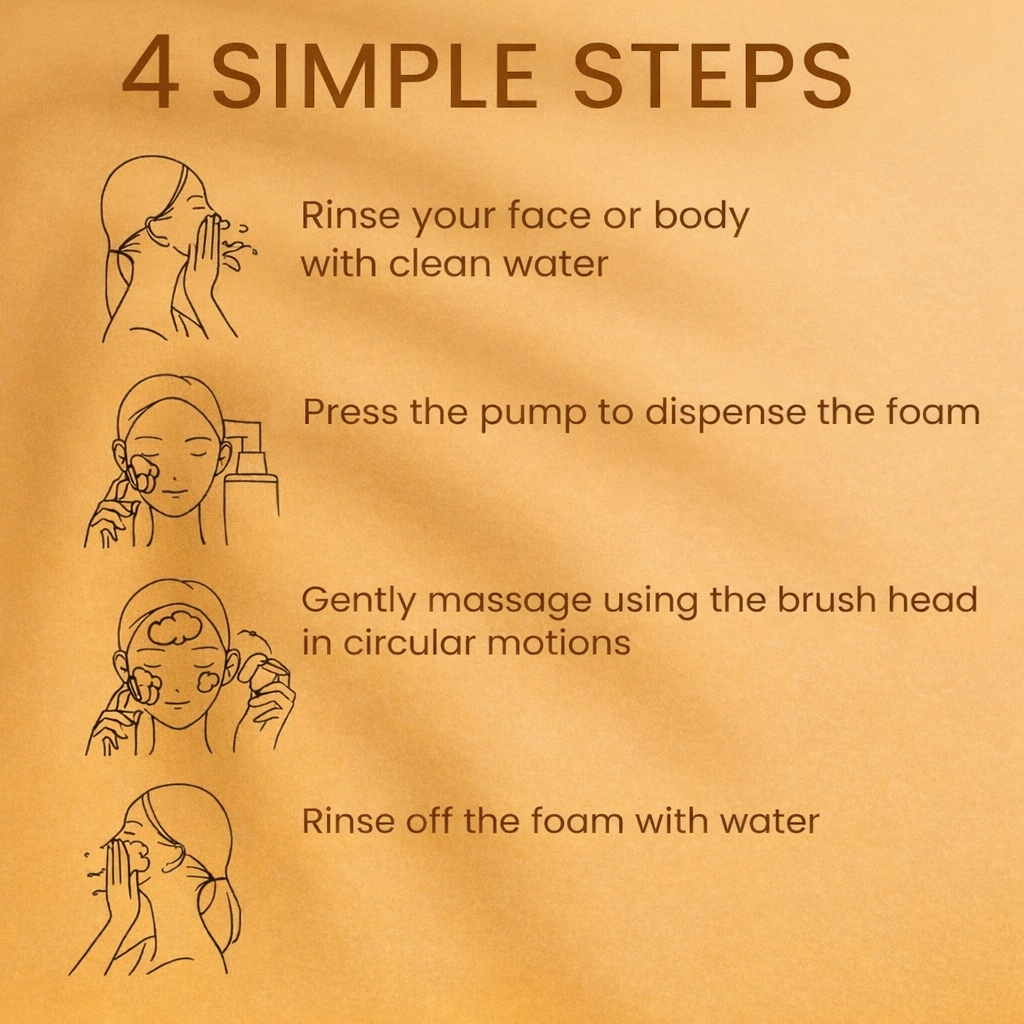 4 SIMPLE STEPS

Rinse your face or body with clean water

Press the pump to dispense the foam

Gently massage using the brush head in circular motions

Rinse off the foam with water