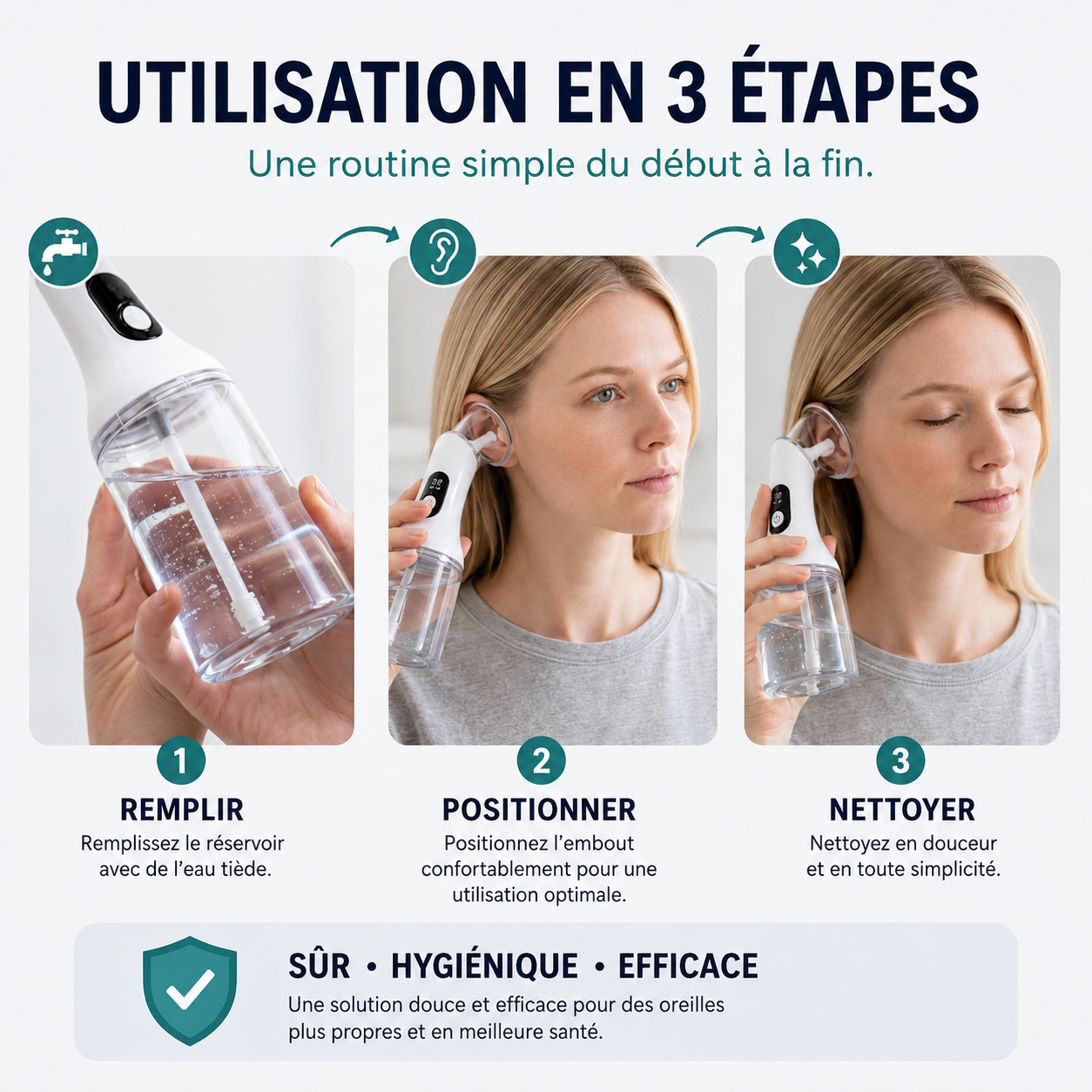 UTILISATION EN 3 ÉTAPES

Une routine simple du début à la fin.

1
REMPLIR
Remplissez le réservoir avec de l'eau tiède.

2
POSITIONNER
Positionnez l'embout confortablement pour une utilisation optimale.

3
NETTOYER
Nettoyez en douceur et en toute simplicité.

SÛR • HYGIÉNIQUE • EFFICACE
Une solution douce et efficace pour des oreilles plus propres et en meilleure santé.